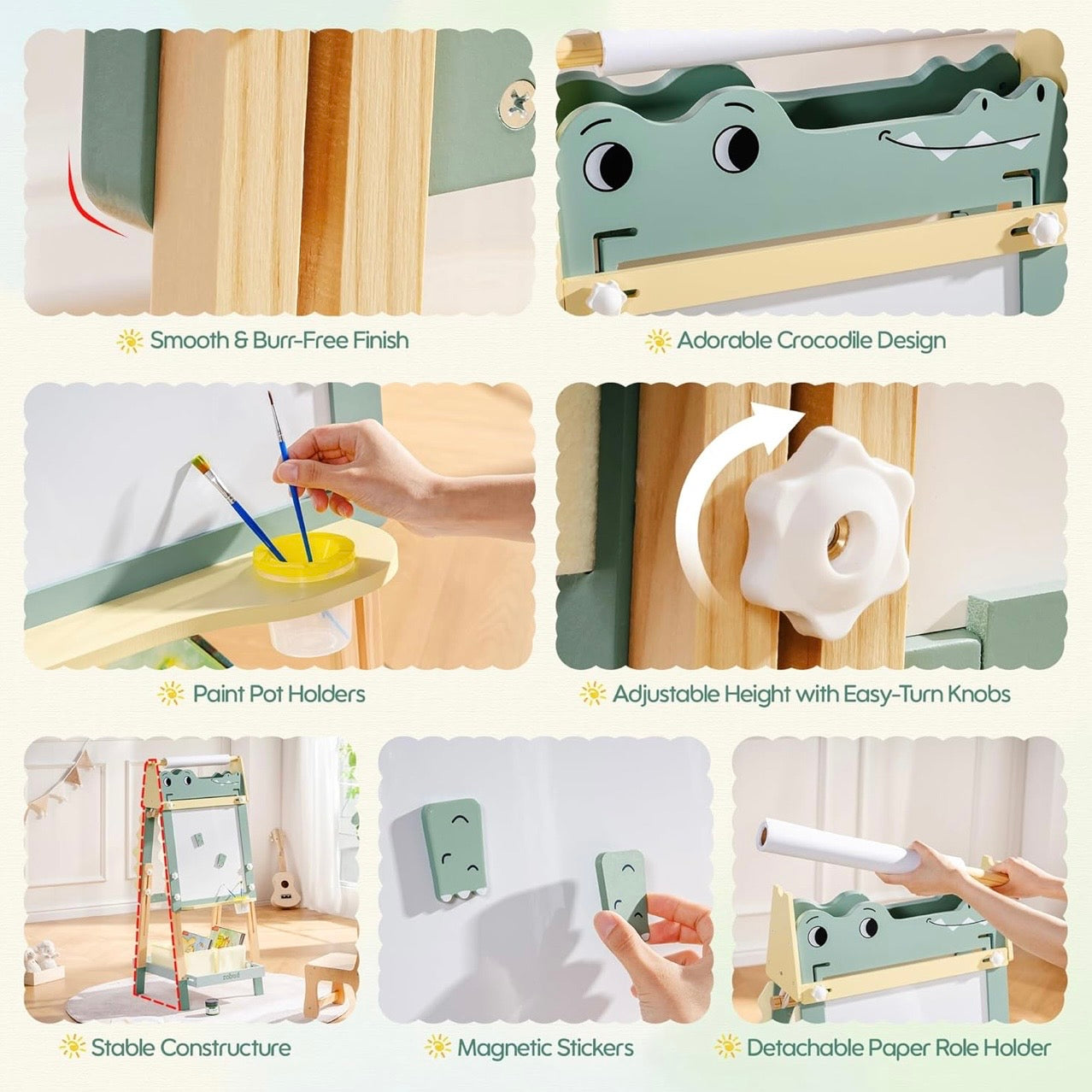 Smooth & Burr-Free Finish

Adorable Crocodile Design

Paint Pot Holders

Adjustable Height with Easy-Turn Knobs

Stable Constructure

Magnetic Stickers

Detachable Paper Role Holder