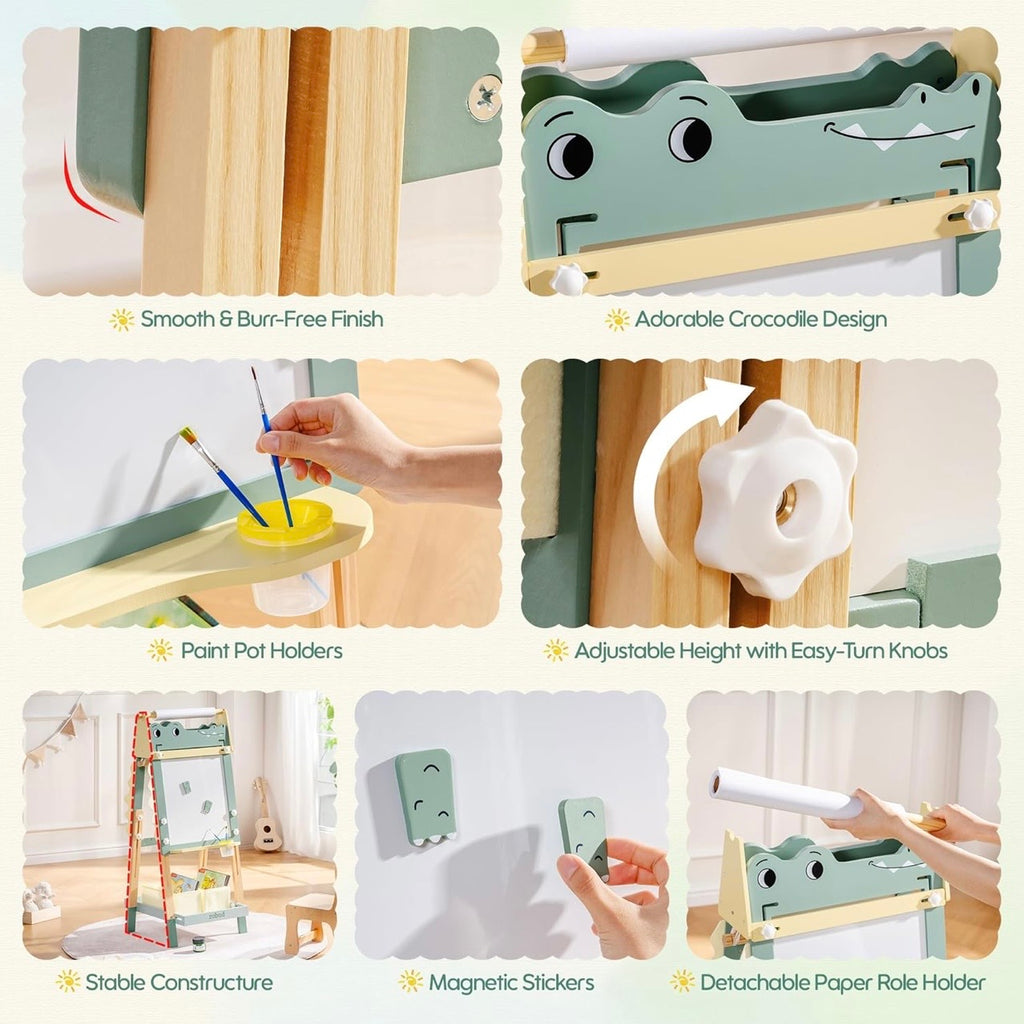 Smooth & Burr-Free Finish

Adorable Crocodile Design

Paint Pot Holders

Adjustable Height with Easy-Turn Knobs

Stable Constructure

Magnetic Stickers

Detachable Paper Role Holder